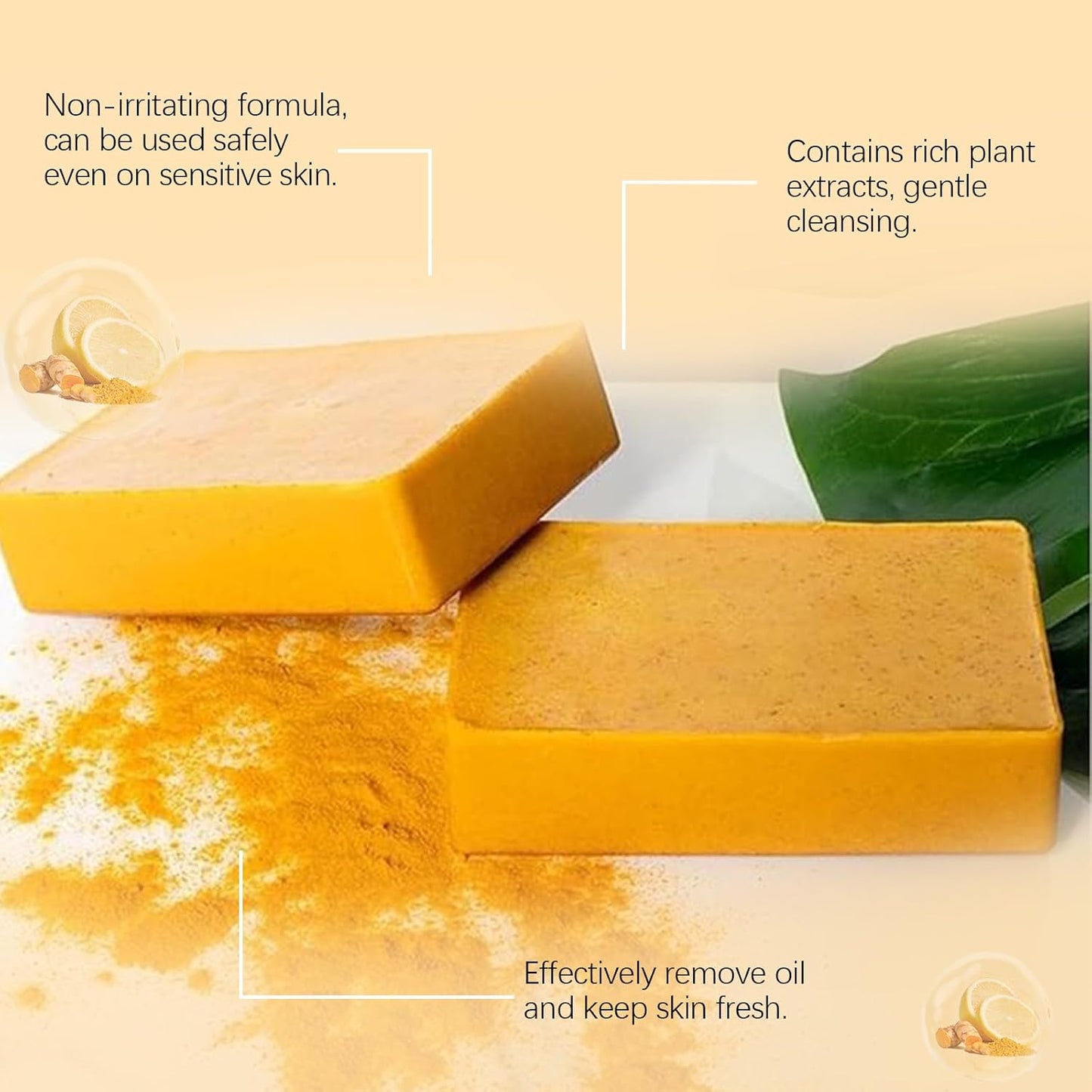 Non-irritating formula, can be used safely even on sensitive skin.

Contains rich plant extracts, gentle cleansing.

Effectively remove oil and keep skin fresh.